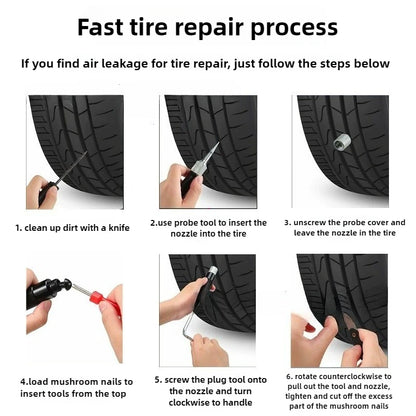 Fast tire repair process

If you find air leakage for tire repair, just follow the steps below

1. clean up dirt with a knife

2.use probe tool to insert the nozzle into the tire

3. unscrew the probe cover and leave the nozzle in the tire

4.load mushroom nails to insert tools from the top

5. screw the plug tool onto the nozzle and turn clockwise to handle

6. rotate counterclockwise to pull out the tool and nozzle, tighten and cut off the excess part of the mushroom nails